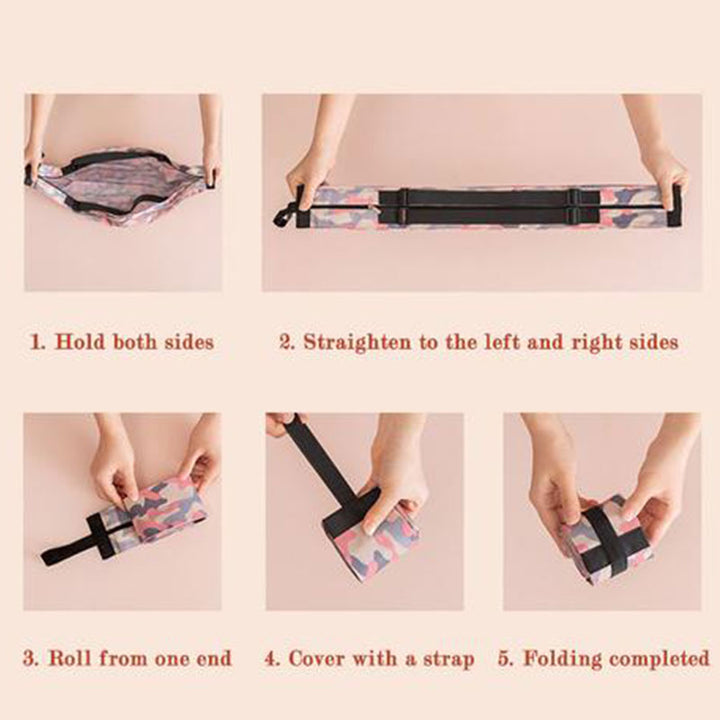 1. Hold both sides

2. Straighten to the left and right sides

3. Roll from one end

4. Cover with a strap

5. Folding completed