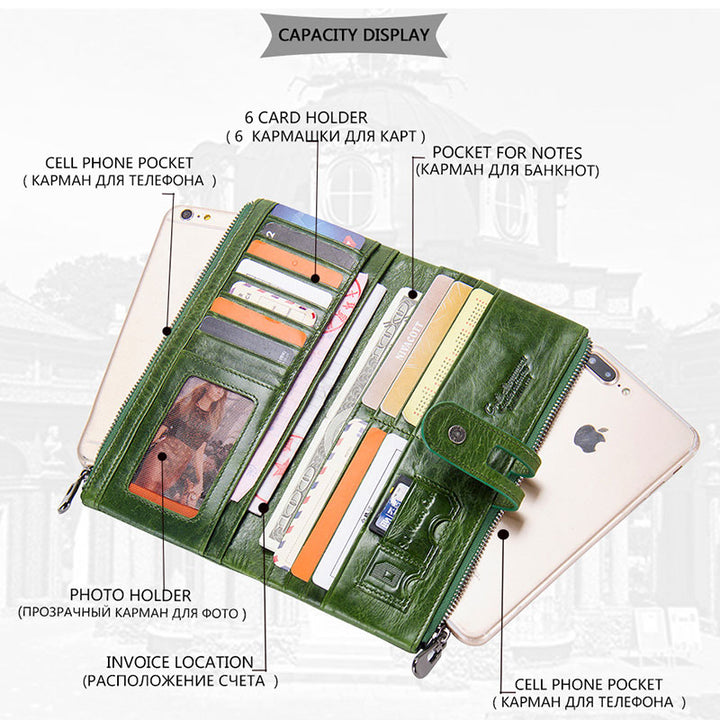 CAPACITY DISPLAY

6 CARD HOLDER
( 6 КАРМАШКИ ДЛЯ КАРТ )

CELL PHONE POCKET
( КАРМАН ДЛЯ ТЕЛЕФОНА )

POCKET FOR NOTES
(КАРМАН ДЛЯ БАНКНОТ)

PHOTO HOLDER
(ПРОЗРАЧНЫЙ КАРМАН ДЛЯ ФОТО )

INVOICE LOCATION
(РАСПОЛОЖЕНИЕ СЧЕТА )

CELL PHONE POCKET
( КАРМАН ДЛЯ ТЕЛЕФОНА )