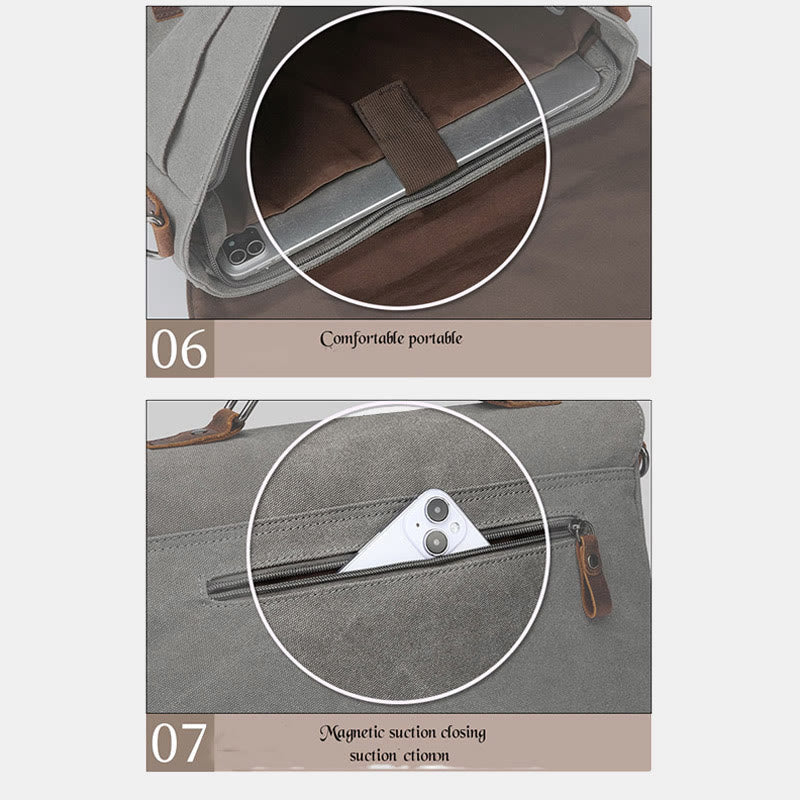 06

Comfortable portable

07

Magnetic suction closing suction ctionn