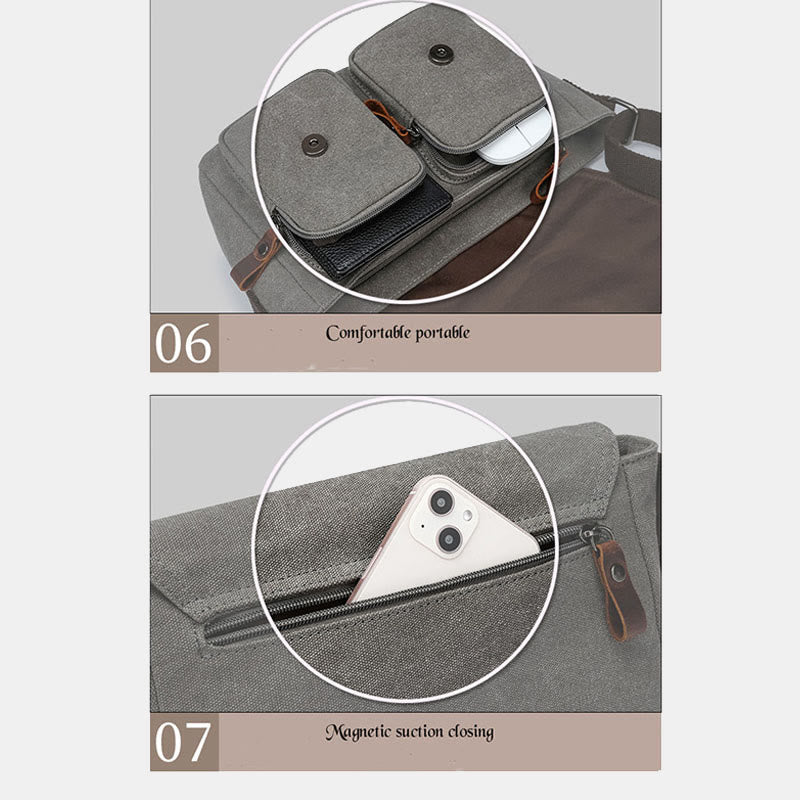 06

Comfortable portable

07

Magnetic suction closing