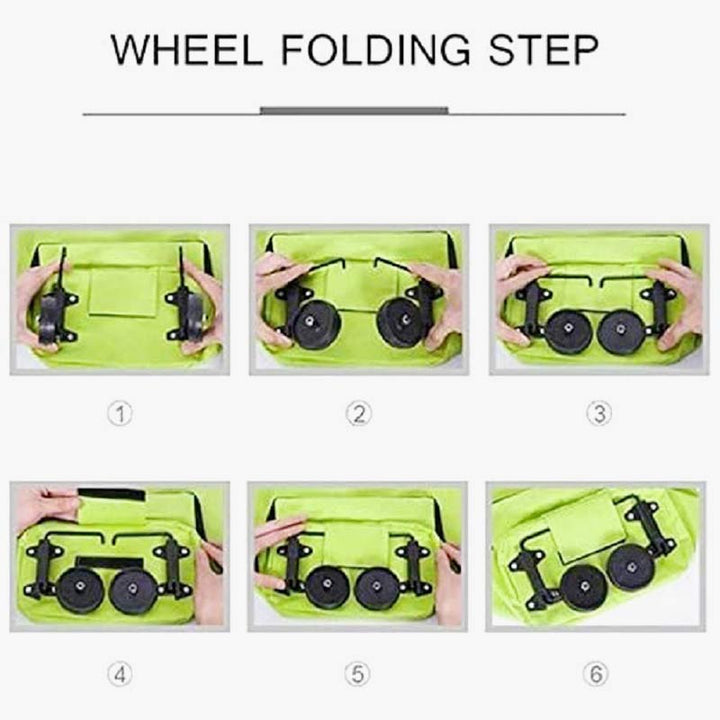 WHEEL FOLDING STEP

①

②

③

④

⑤

⑥