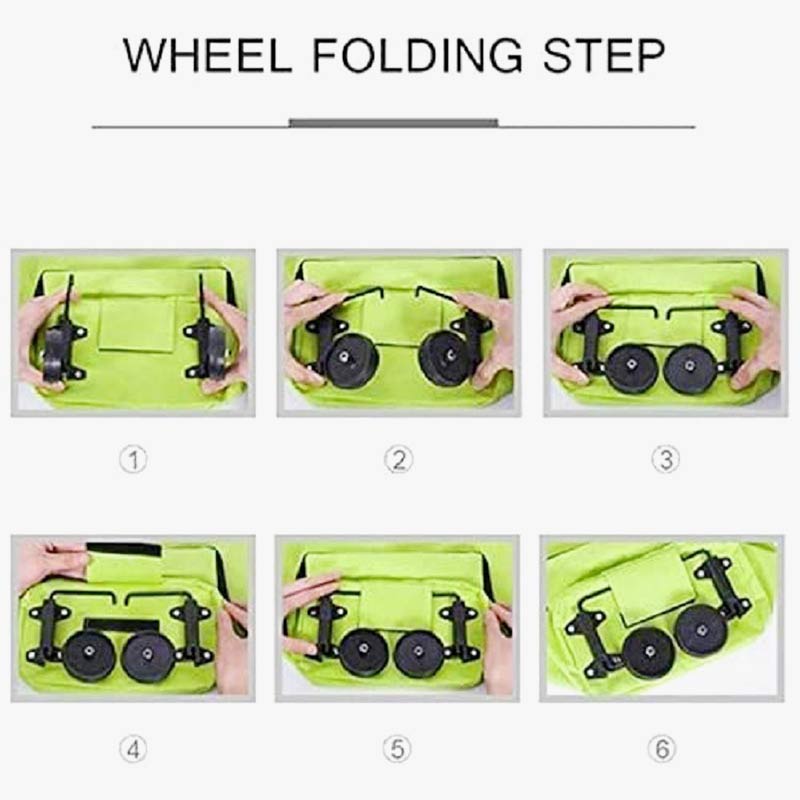 WHEEL FOLDING STEP

①

②

③

④

⑤

⑥