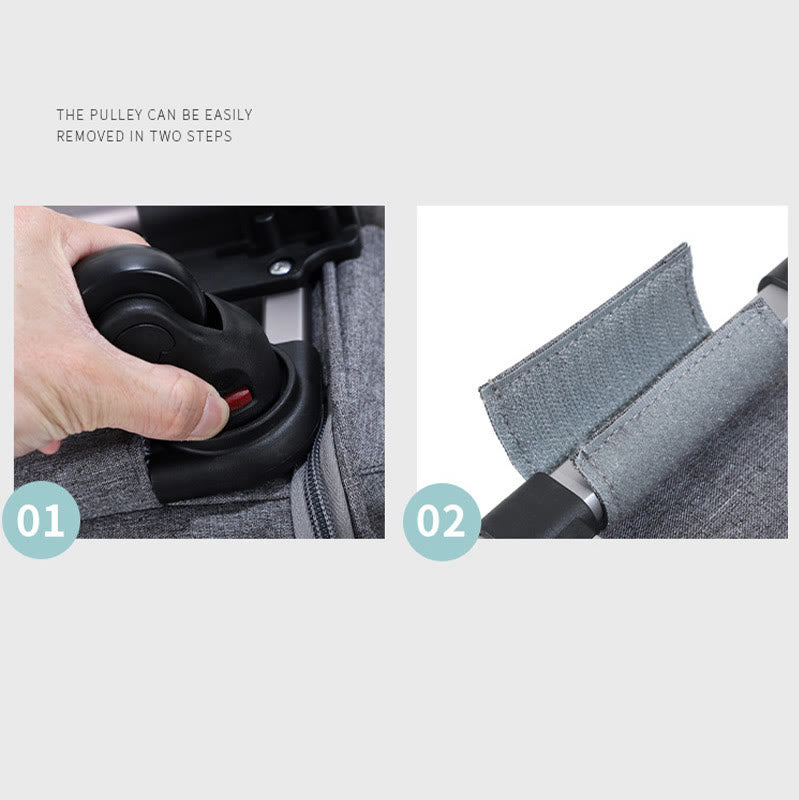 THE PULLEY CAN BE EASILY REMOVED IN TWO STEPS

01

02